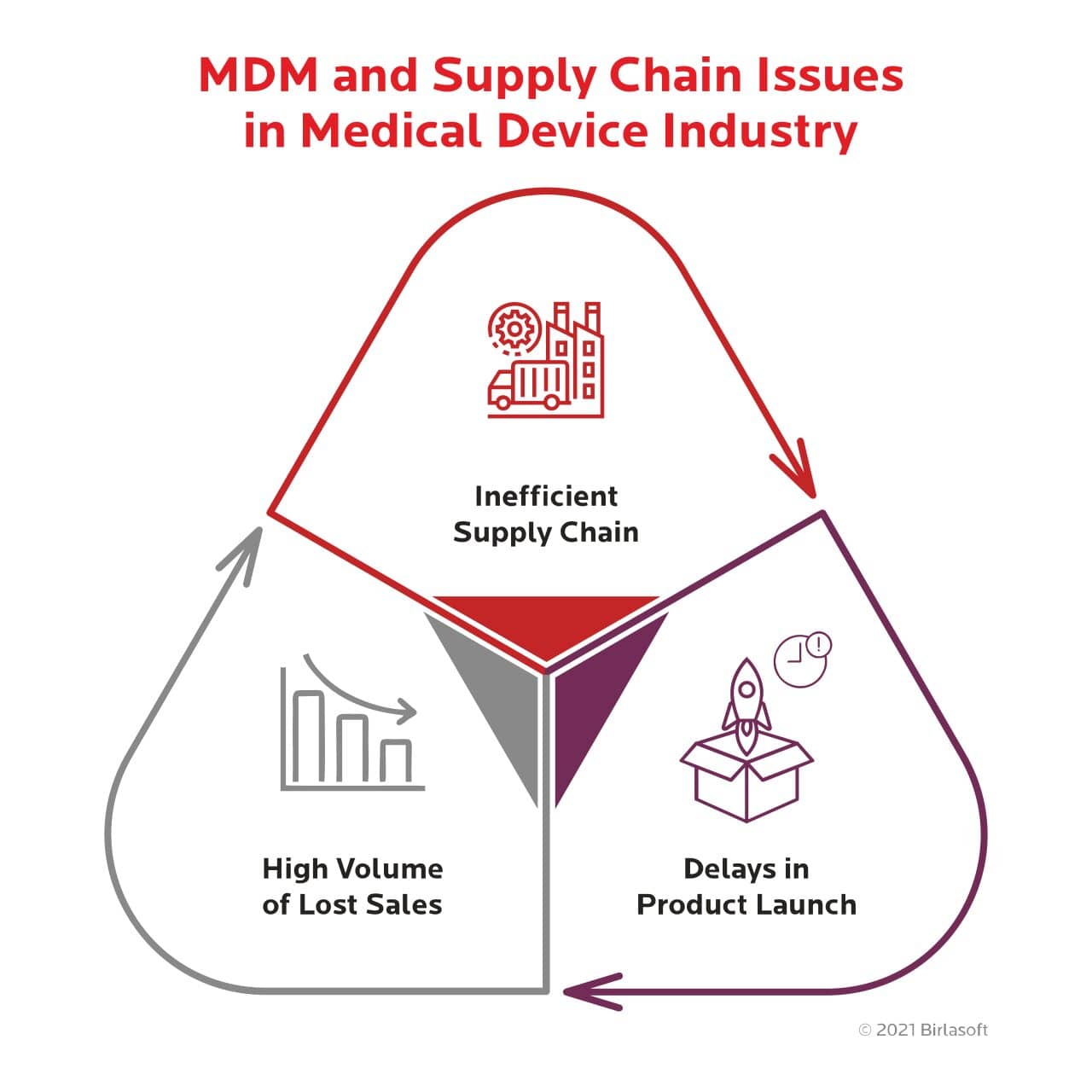 MDM and Supply Chain Issues in Medical Device Industry

Inefficient Supply Chain

High Volume of Lost Sales

Delays in Product Launch

© 2021 Birlasoft