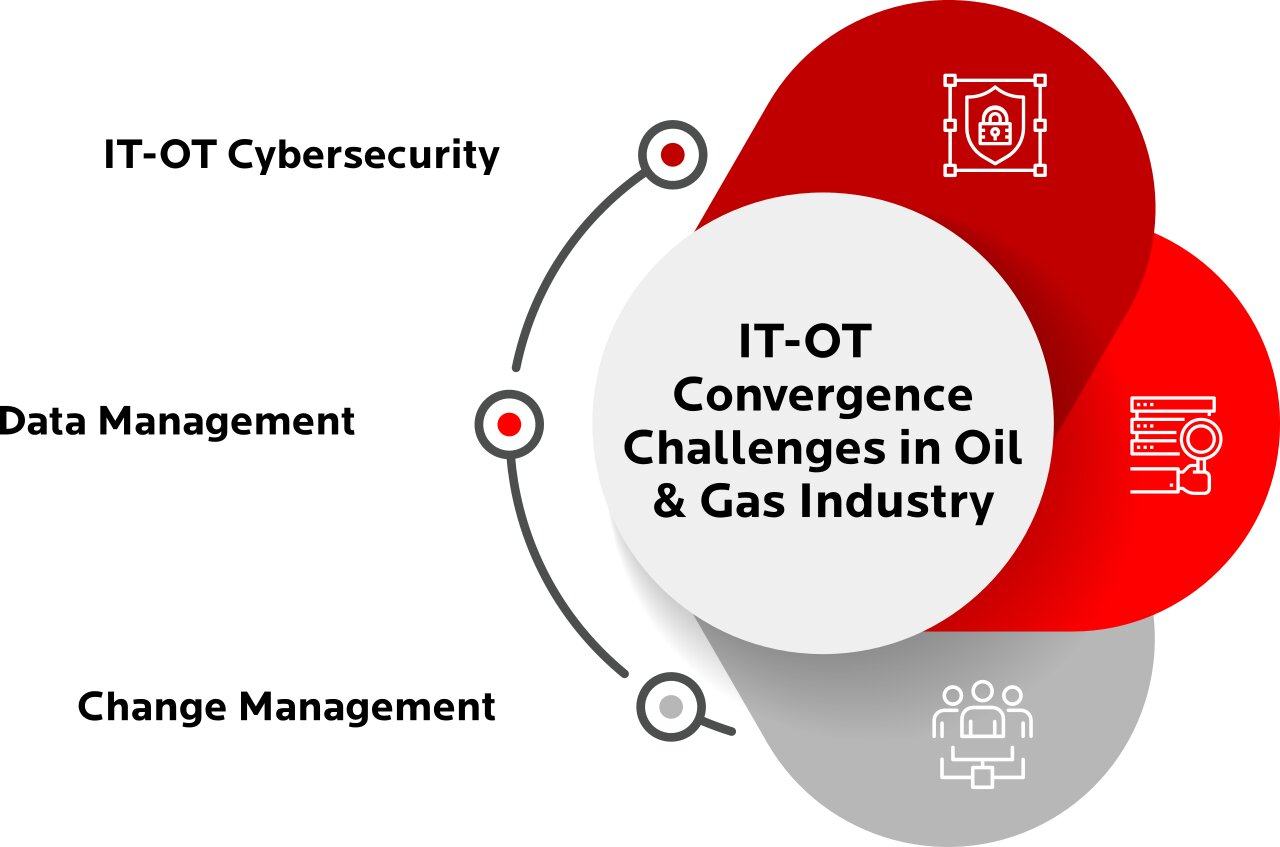 IT-OT Cybersecurity

Data Management

Change Management

IT-OT Convergence Challenges in Oil & Gas Industry