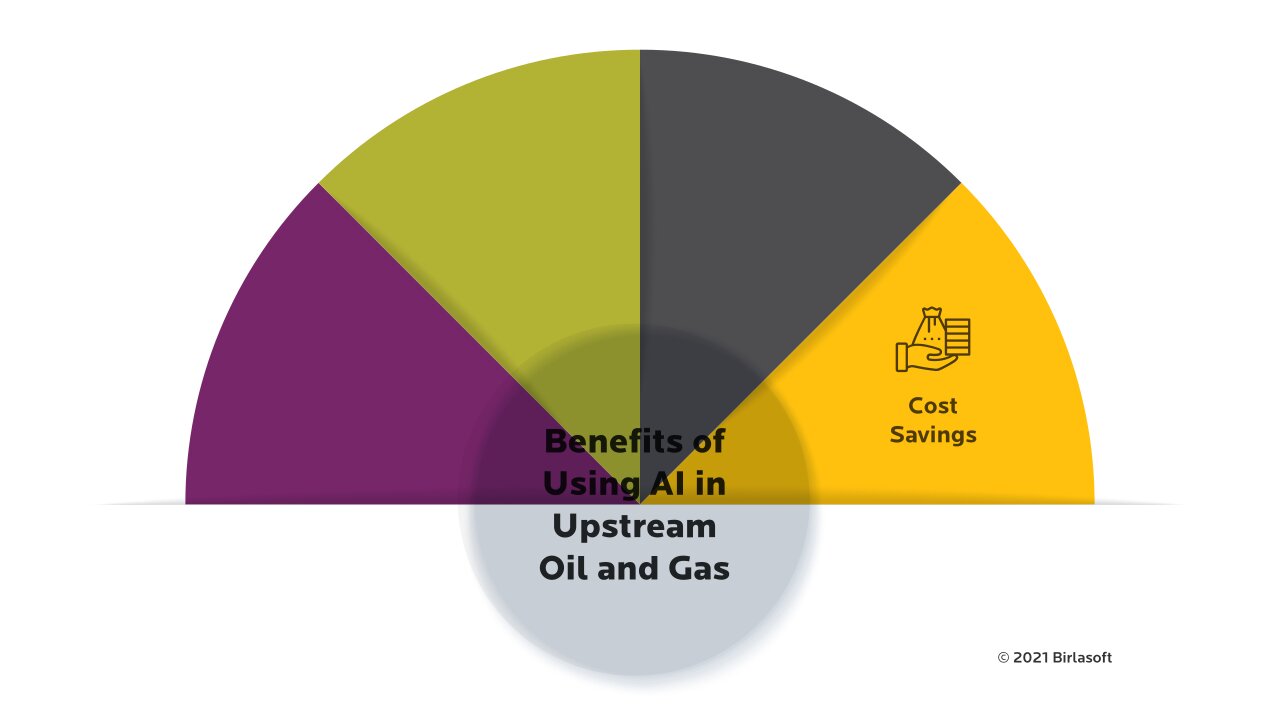 Cost Savings

Benefits of Using AI in Upstream Oil and Gas

© 2021 Birlasoft