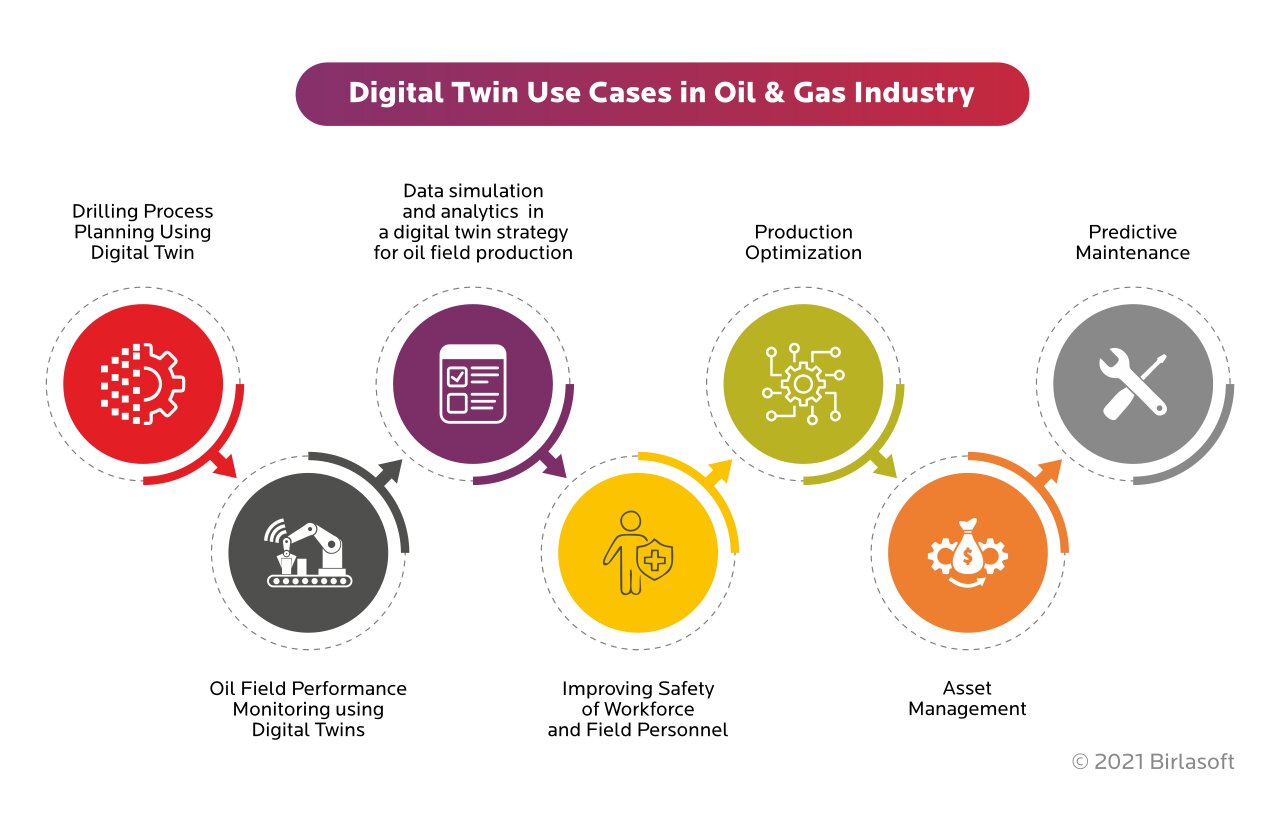 Digital Twin Use Cases in Oil & Gas Industry

Drilling Process Planning Using Digital Twin

Oil Field Performance Monitoring using Digital Twins

Data simulation and analytics in a digital twin strategy for oil field production

Improving Safety of Workforce and Field Personnel

Production Optimization

Asset Management

Predictive Maintenance

© 2021 Birlasoft