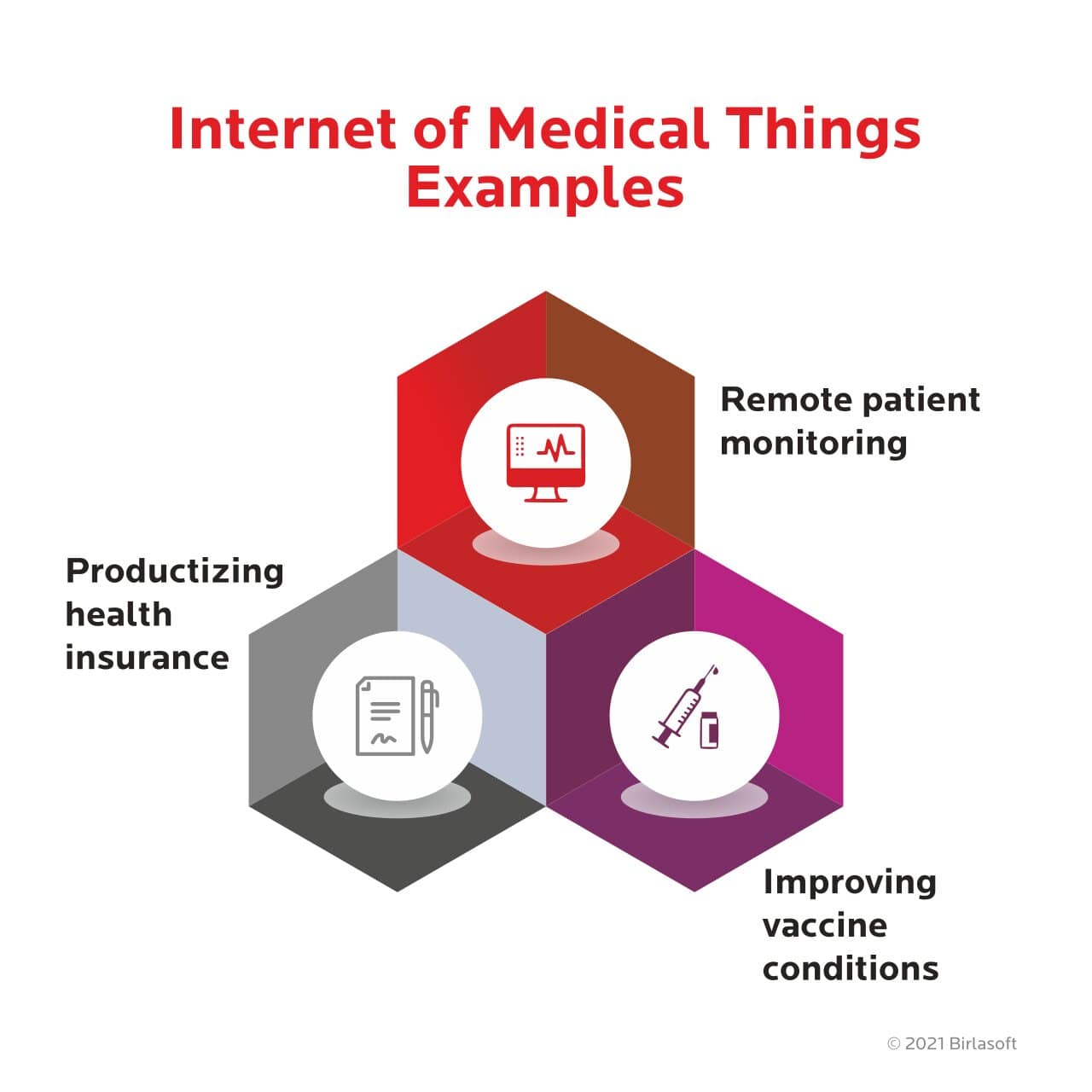 Internet of Medical Things Examples

Remote patient monitoring

Productizing health insurance

Improving vaccine conditions

© 2021 Birlasoft