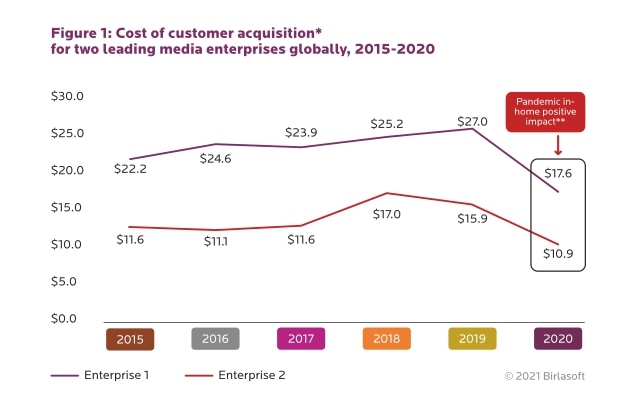 Figure 1: Cost of customer acquisition* for two leading media enterprises globally, 2015-2020

$30.0
$25.0
$20.0
$15.0
$10.0
$5.0
$0.0

Pandemic in-home positive impact**

$22.2
$24.6
$23.9
$25.2
$27.0
$17.6

$11.6
$11.1
$11.6
$17.0
$15.9
$10.9

2015
2016
2017
2018
2019
2020

Enterprise 1
Enterprise 2

© 2021 Birlasoft