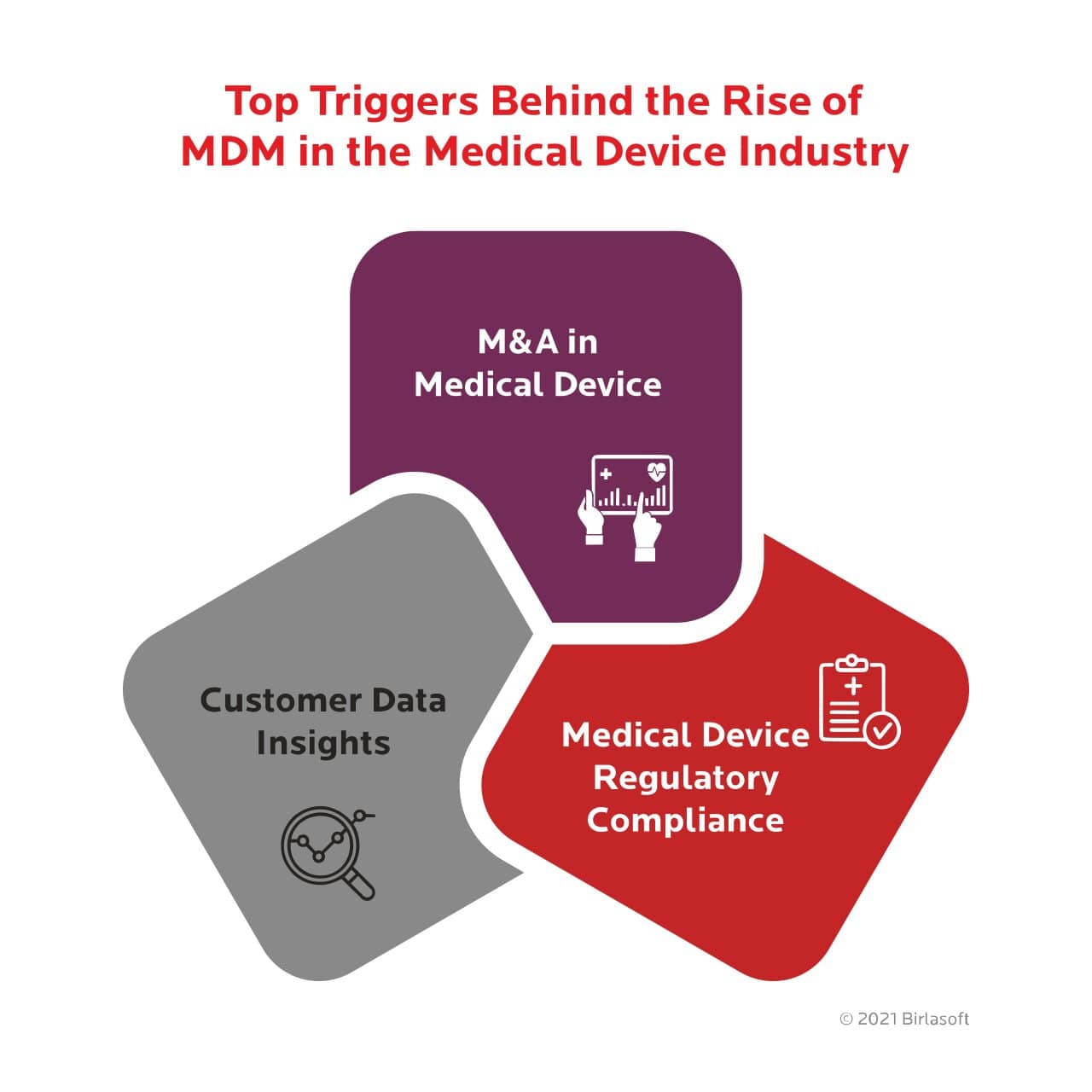 Top Triggers Behind the Rise of MDM in the Medical Device Industry

M&A in Medical Device

Customer Data Insights

Medical Device Regulatory Compliance

© 2021 Birlasoft