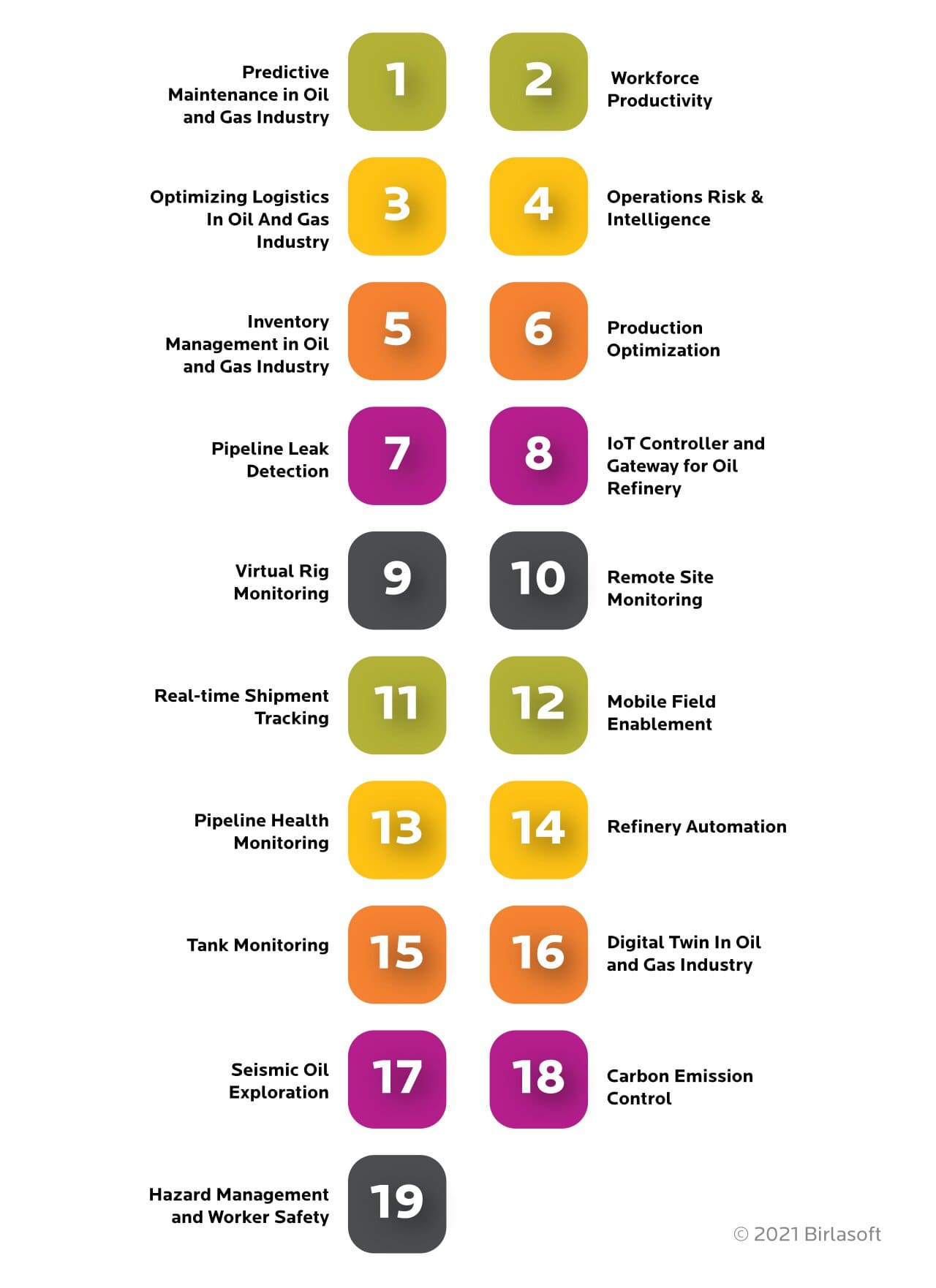 Predictive Maintenance in Oil and Gas Industry

1

2

Workforce Productivity

Optimizing Logistics In Oil And Gas Industry

3

4

Operations Risk & Intelligence

Inventory Management in Oil and Gas Industry

5

6

Production Optimization

Pipeline Leak Detection

7

8

IoT Controller and Gateway for Oil Refinery

Virtual Rig Monitoring

9

10

Remote Site Monitoring

Real-time Shipment Tracking

11

12

Mobile Field Enablement

Pipeline Health Monitoring

13

14

Refinery Automation

Tank Monitoring

15

16

Digital Twin In Oil and Gas Industry

Seismic Oil Exploration

17

18

Carbon Emission Control

Hazard Management and Worker Safety

19

© 2021 Birlasoft