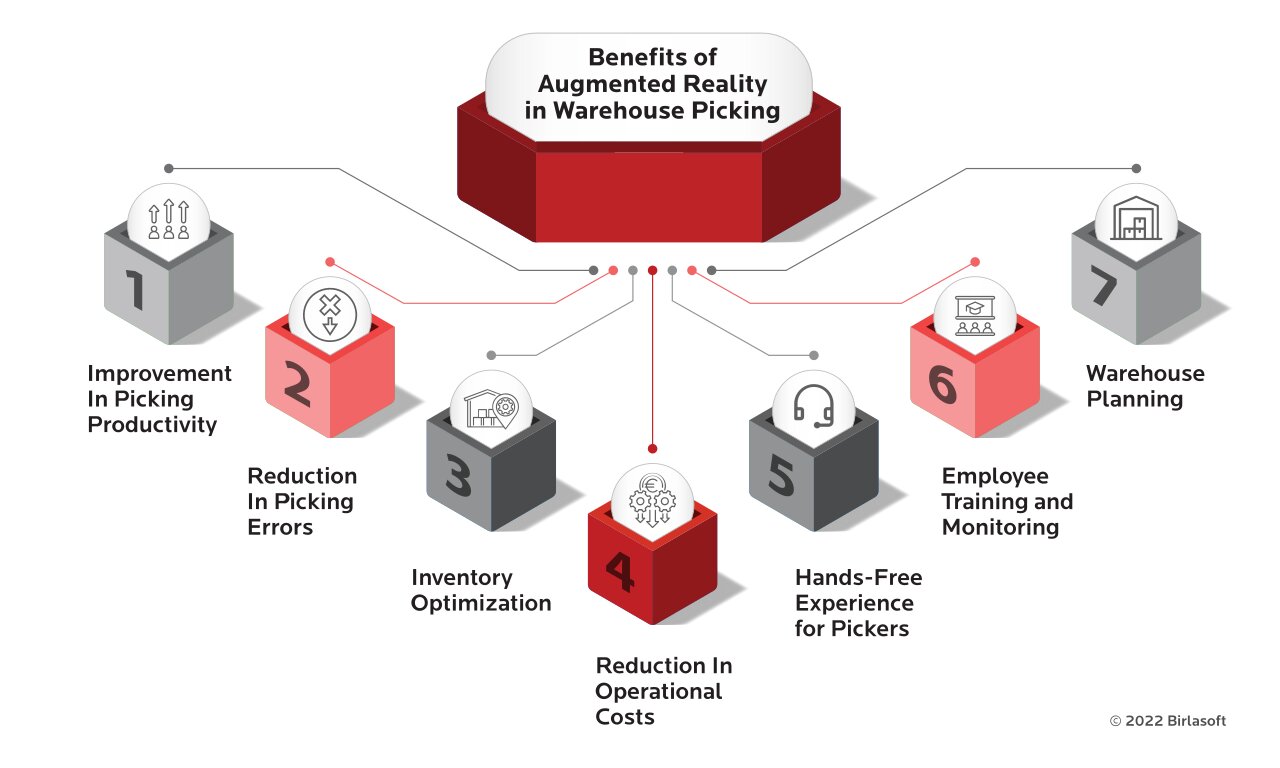 Benefits of Augmented Reality in Warehouse Picking

1
Improvement In Picking Productivity

2
Reduction In Picking Errors

3
Inventory Optimization

4
Reduction In Operational Costs

5
Hands-Free Experience for Pickers

6
Employee Training and Monitoring

7
Warehouse Planning

© 2022 Birlasoft