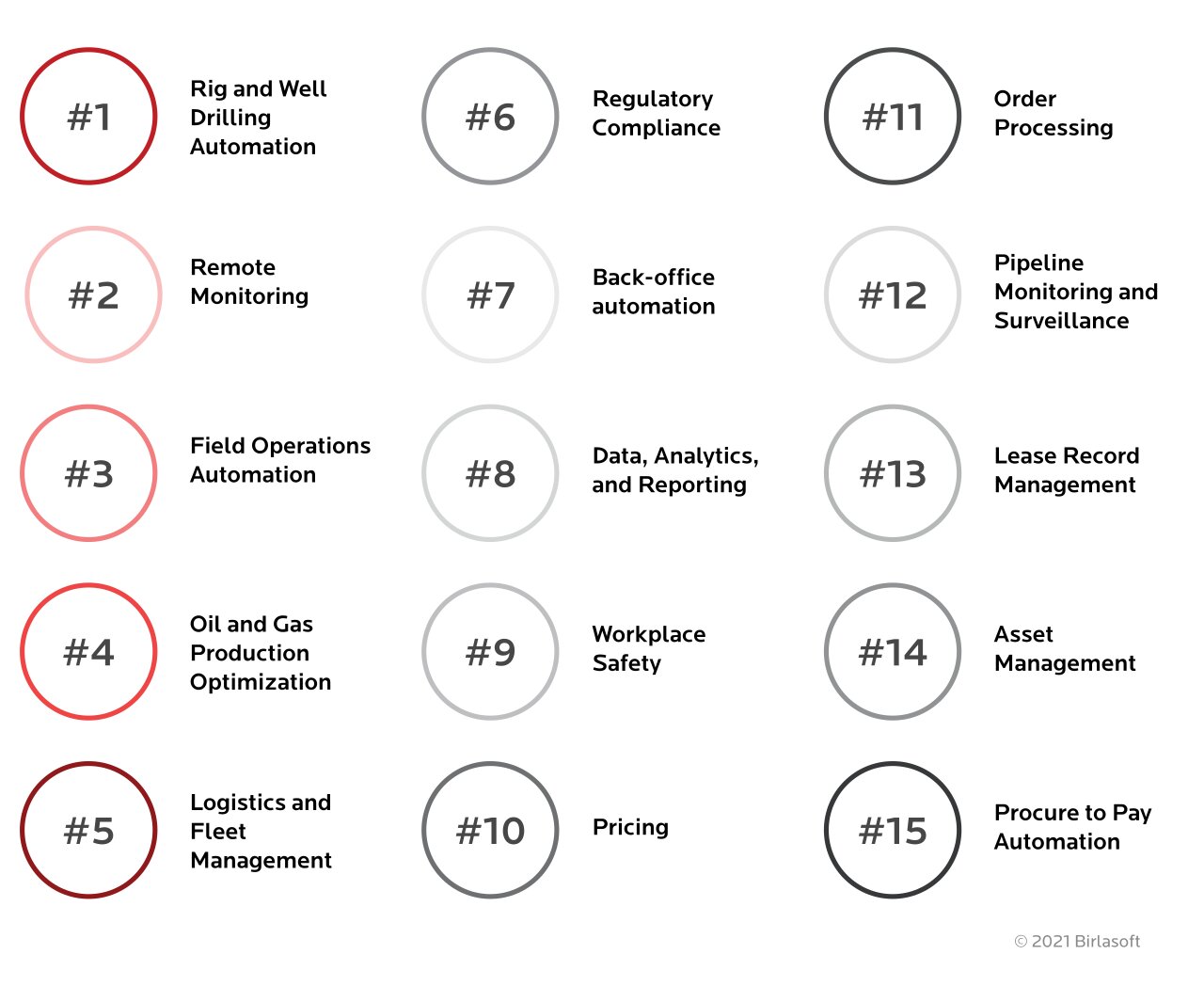 #1 Rig and Well Drilling Automation

#2 Remote Monitoring

#3 Field Operations Automation

#4 Oil and Gas Production Optimization

#5 Logistics and Fleet Management

#6 Regulatory Compliance

#7 Back-office automation

#8 Data, Analytics, and Reporting

#9 Workplace Safety

#10 Pricing

#11 Order Processing

#12 Pipeline Monitoring and Surveillance

#13 Lease Record Management

#14 Asset Management

#15 Procure to Pay Automation

© 2021 Birlasoft